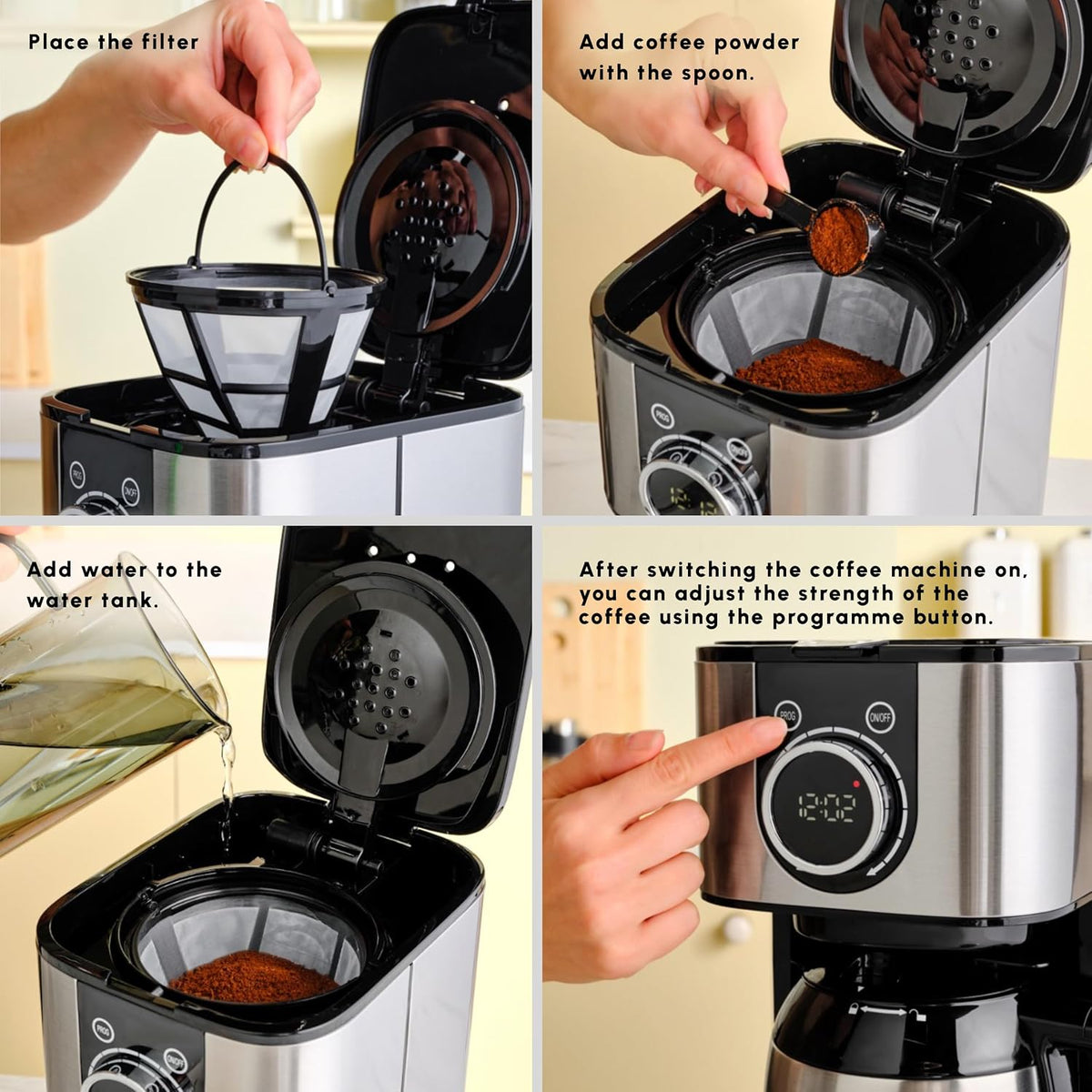 Place the filter

PROG ON/OFF

Add coffee powder with the spoon.

PROG ON/OFF

Add water to the water tank.

PROG ON/OFF

After switching the coffee machine on, you can adjust the strength of the coffee using the programme button.

PROG ON/OFF

12:02